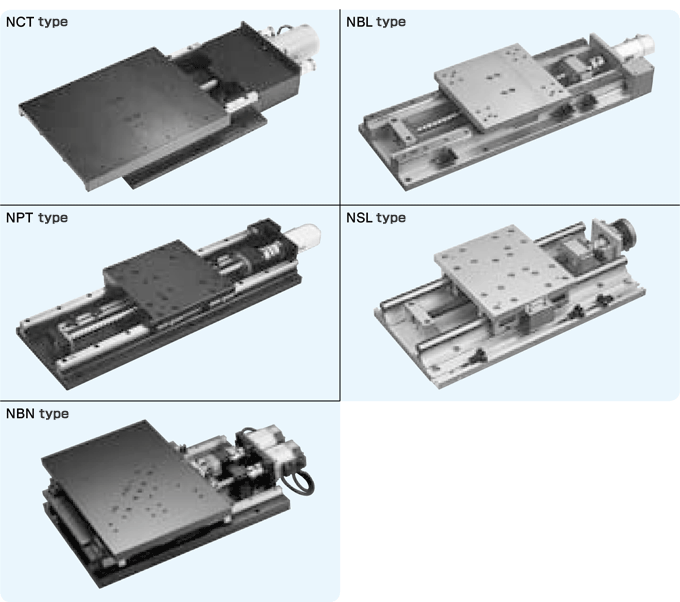 NCT type

NBL type

NPT type

NSL type

NBN type